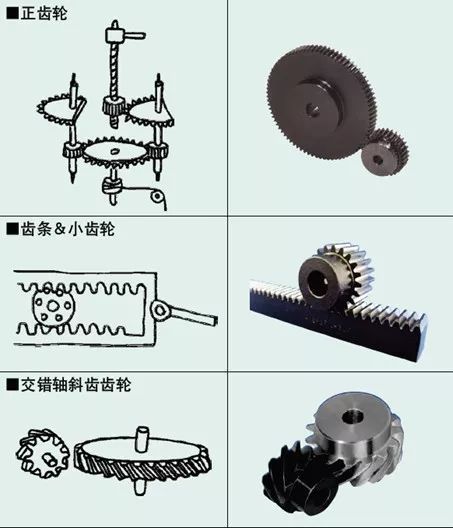 ■正齿轮

■齿条＆小齿轮

■交错轴斜齿齿轮